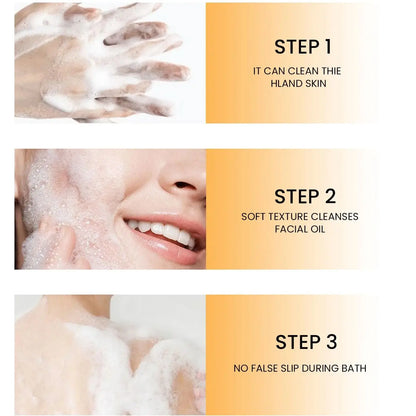 STEP 1
IT CAN CLEAN THIE HLAND SKIN

STEP 2
SOFT TEXTURE CLEANSES FACIAL OIL

STEP 3
NO FALSE SLIP DURING BATH